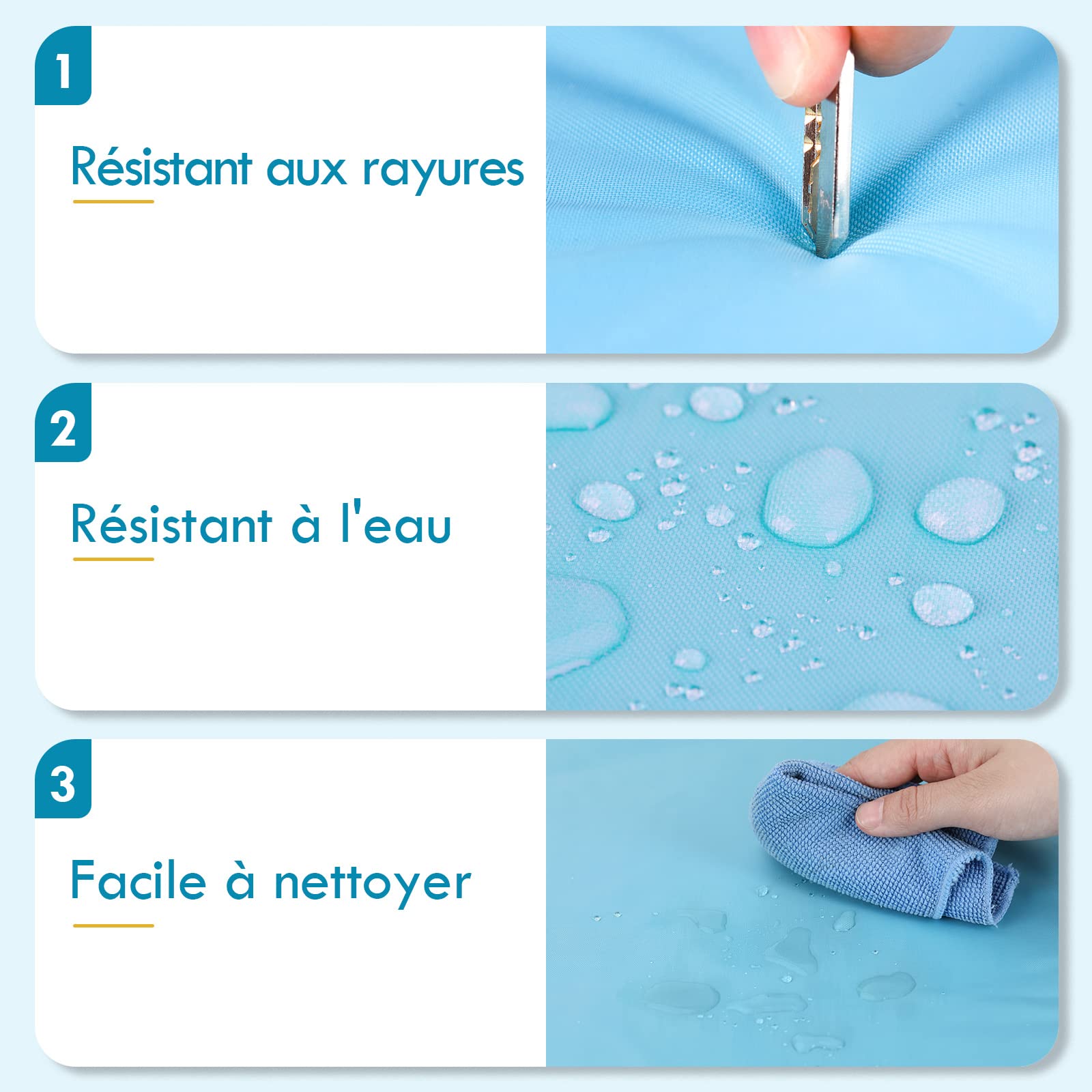 1

Résistant aux rayures

2

Résistant à l'eau

3

Facile à nettoyer